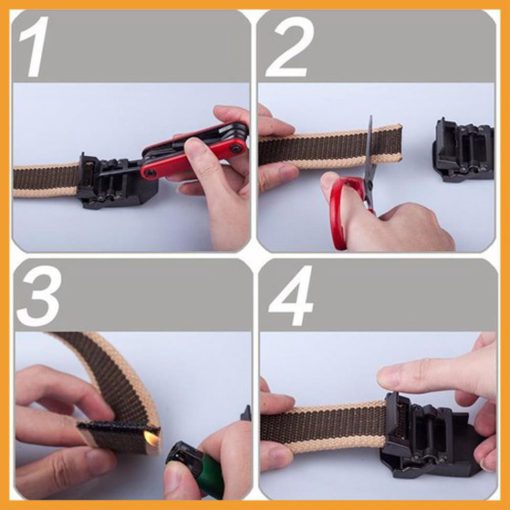 1

2

3

4